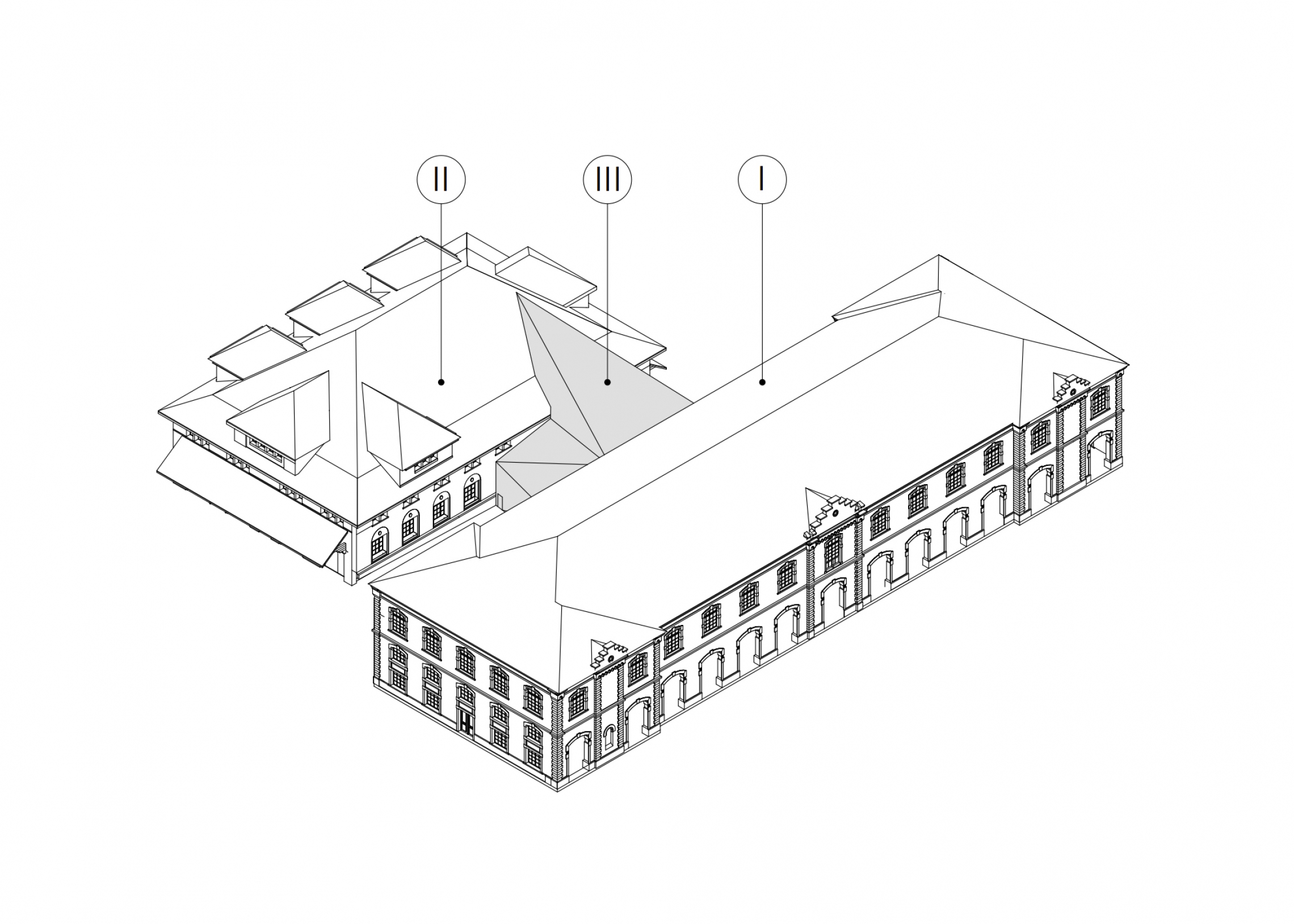 II

III

I